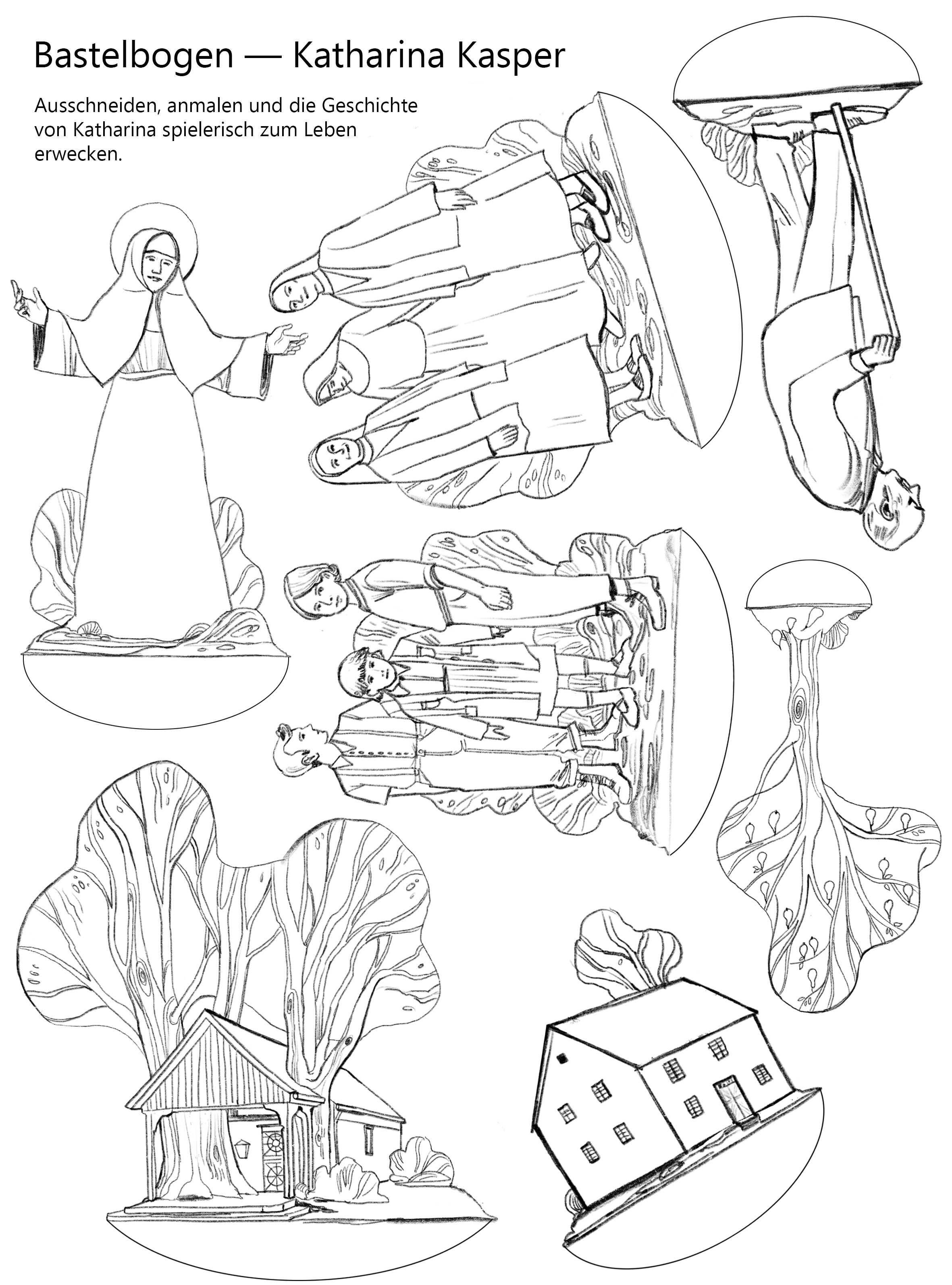 Bastelbogen — Katharina Kasper

Ausschneiden, anmalen und die Geschichte von Katharina spielerisch zum Leben erwecken.